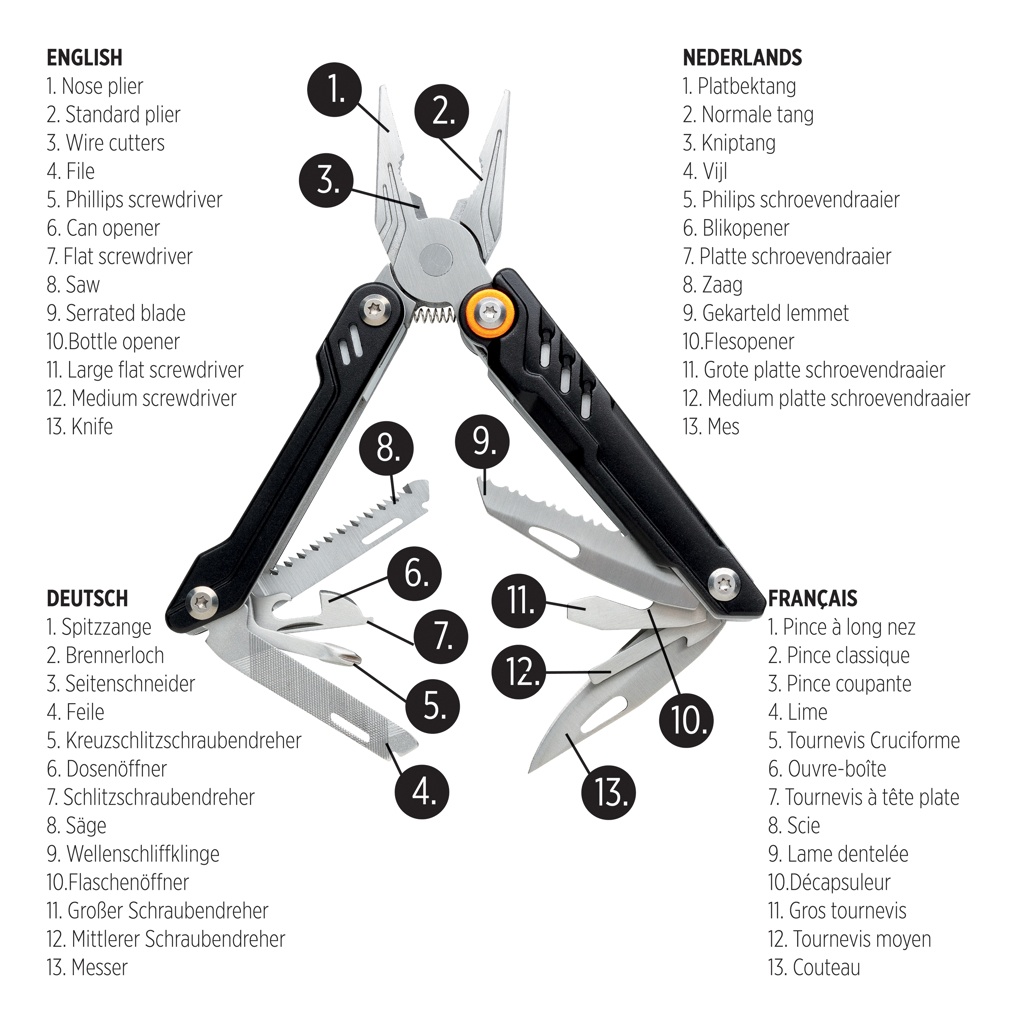 ENGLISH
1. Nose plier
2. Standard plier
3. Wire cutters
4. File
5. Phillips screwdriver
6. Can opener
7. Flat screwdriver
8. Saw
9. Serrated blade
10.Bottle opener
11. Large flat screwdriver
12. Medium screwdriver
13. Knife

NEDERLANDS
1. Platbektang
2. Normale tang
3. Kniptang
4. Vijl
5. Philips schroevendraaier
6. Blikopener
7. Platte schroevendraaier
8. Zaag
9. Gekarteld lemmet
10.Flesopener
11. Grote platte schroevendraaier
12. Medium platte schroevendraaier
13. Mes

1.
2.
3.
8.
9.
6.
7.
5.
4.
11.
12.
10.
13.

DEUTSCH
1. Spitzzange
2. Brennerloch
3. Seitenschneider
4. Feile
5. Kreuzschlitzschraubendreher
6. Dosenöffner
7. Schlitzschraubendreher
8. Säge
9. Wellenschliffklinge
10.Flaschenöffner
11. Großer Schraubendreher
12. Mittlerer Schraubendreher
13. Messer

FRANÇAIS
1. Pince à long nez
2. Pince classique
3. Pince coupante
4. Lime
5. Tournevis Cruciforme
6. Ouvre-boîte
7. Tournevis à tête plate
8. Scie
9. Lame dentelée
10.Décapsuleur
11. Gros tournevis
12. Tournevis moyen
13. Couteau